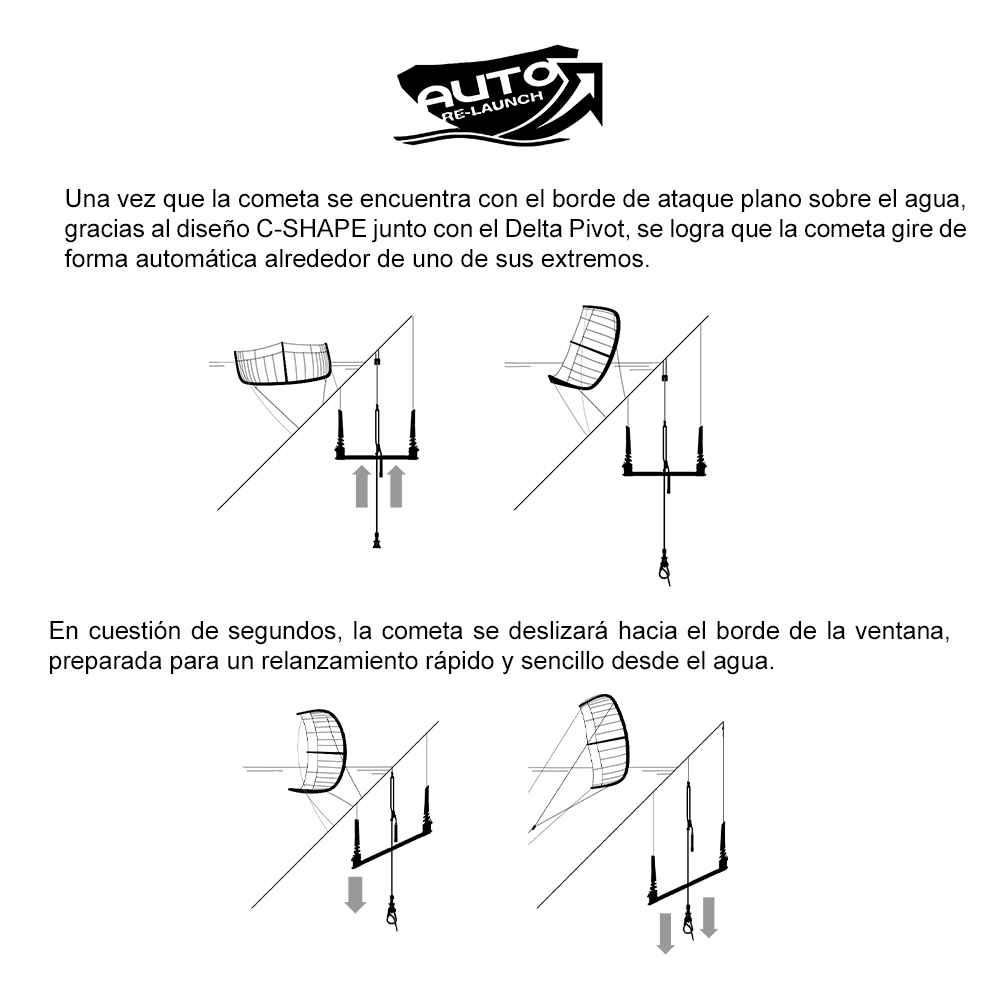 AUTO
RE-LAUNCH

Una vez que la cometa se encuentra con el borde de ataque plano sobre el agua, gracias al diseño C-SHAPE junto con el Delta Pivot, se logra que la cometa gire de forma automática alrededor de uno de sus extremos.

En cuestión de segundos, la cometa se deslizará hacia el borde de la ventana, preparada para un relanzamiento rápido y sencillo desde el agua.